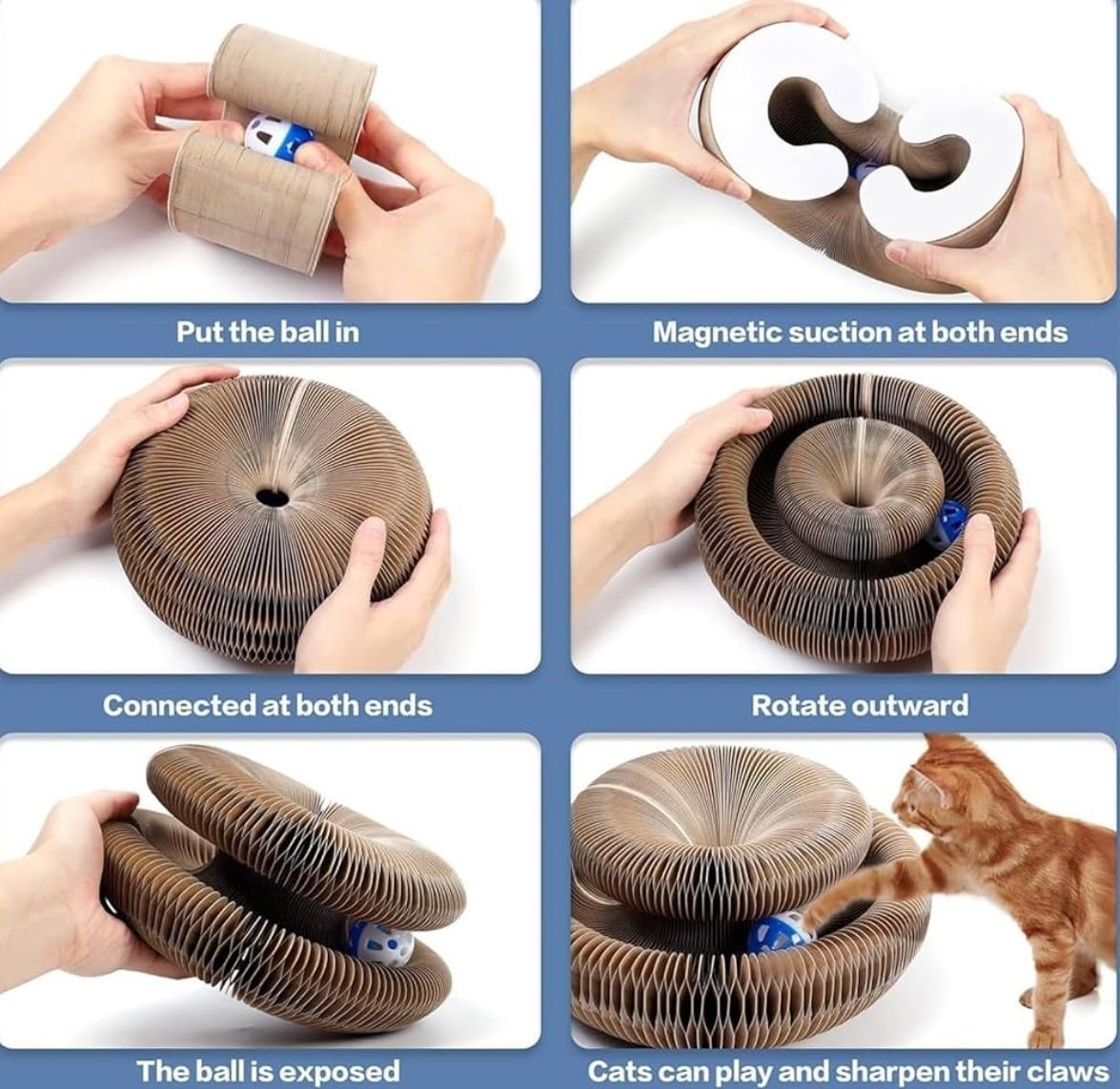 Put the ball in

Magnetic suction at both ends

Connected at both ends

Rotate outward

The ball is exposed

Cats can play and sharpen their claws