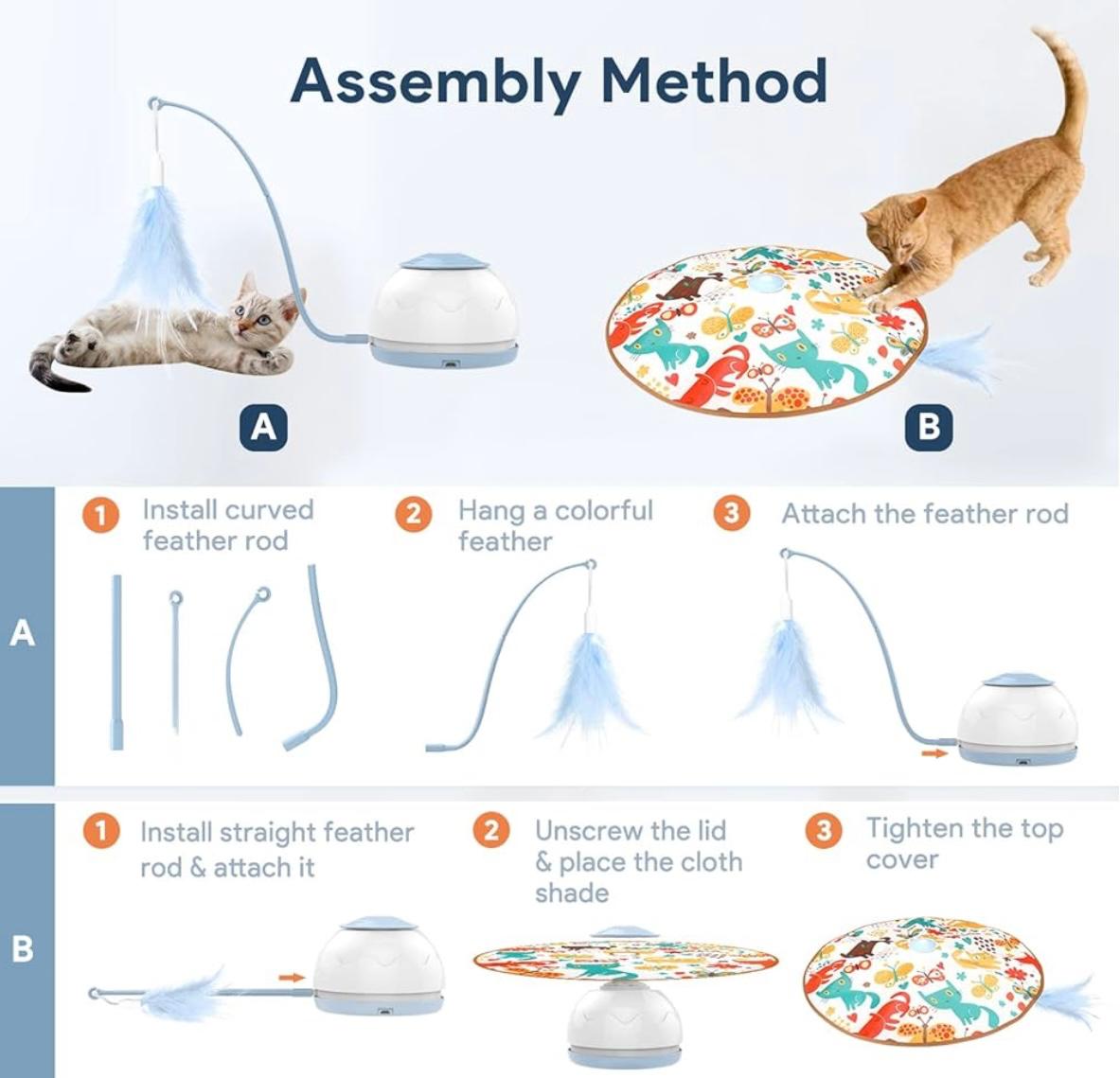 Assembly Method

A

B

A

1 Install curved feather rod

2 Hang a colorful feather

3 Attach the feather rod

B

1 Install straight feather rod & attach it

2 Unscrew the lid & place the cloth shade

3 Tighten the top cover